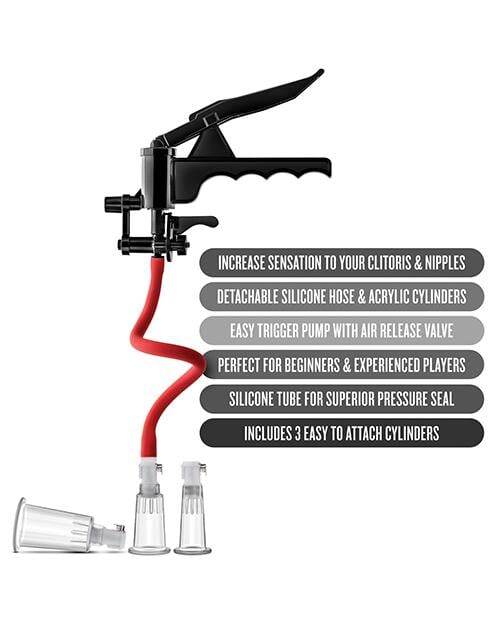 INCREASE SENSATION TO YOUR CLITORIS & NIPPLES

DETACHABLE SILICONE HOSE & ACRYLIC CYLINDERS

EASY TRIGGER PUMP WITH AIR RELEASE VALVE

PERFECT FOR BEGINNERS & EXPERIENCED PLAYERS

SILICONE TUBE FOR SUPERIOR PRESSURE SEAL

INCLUDES 3 EASY TO ATTACH CYLINDERS